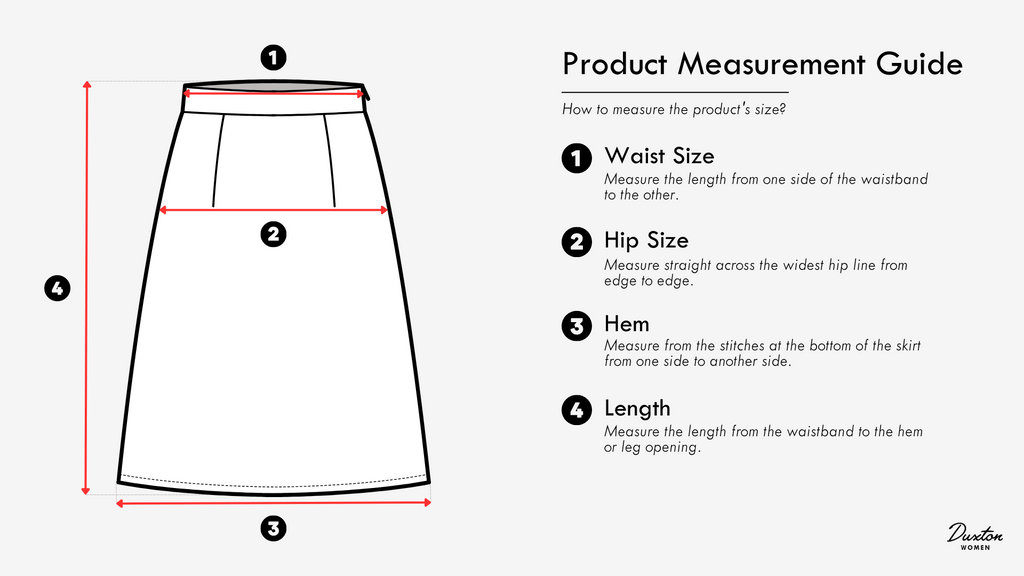 1

2

4

3

Product Measurement Guide

How to measure the product's size?

1 Waist Size
Measure the length from one side of the waistband to the other.

2 Hip Size
Measure straight across the widest hip line from edge to edge.

3 Hem
Measure from the stitches at the bottom of the skirt from one side to another side.

4 Length
Measure the length from the waistband to the hem or leg opening.

Duxton
WOMEN