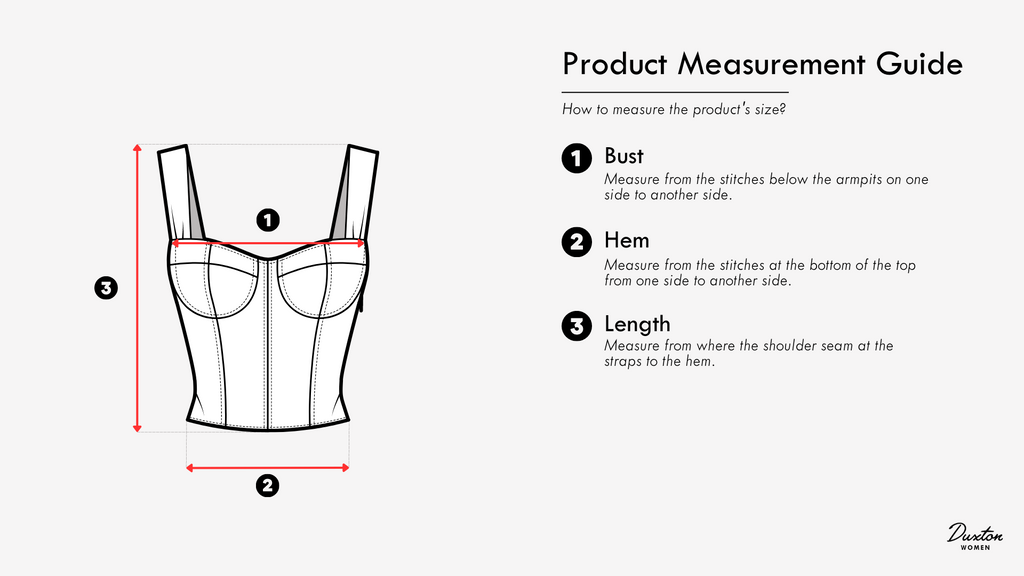 1

3

2

Product Measurement Guide

How to measure the product's size?

1 Bust
Measure from the stitches below the armpits on one side to another side.

2 Hem
Measure from the stitches at the bottom of the top from one side to another side.

3 Length
Measure from where the shoulder seam at the straps to the hem.

Duxton
WOMEN