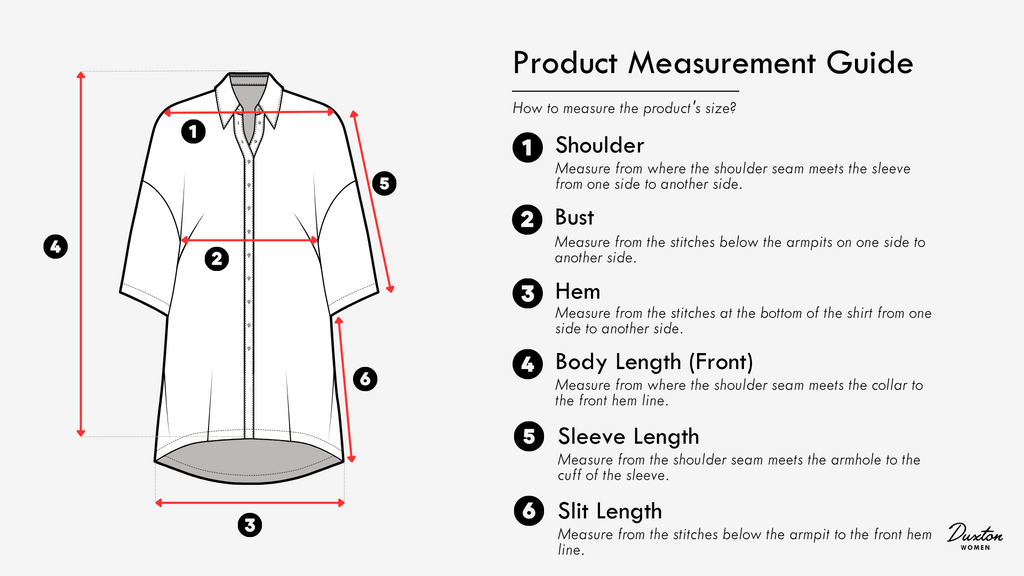 1

2

3

4

5

6

Product Measurement Guide

How to measure the product's size?

1 Shoulder
Measure from where the shoulder seam meets the sleeve from one side to another side.

2 Bust
Measure from the stitches below the armpits on one side to another side.

3 Hem
Measure from the stitches at the bottom of the shirt from one side to another side.

4 Body Length (Front)
Measure from where the shoulder seam meets the collar to the front hem line.

5 Sleeve Length
Measure from the shoulder seam meets the armhole to the cuff of the sleeve.

6 Slit Length
Measure from the stitches below the armpit to the front hem line.

Duxton
WOMEN